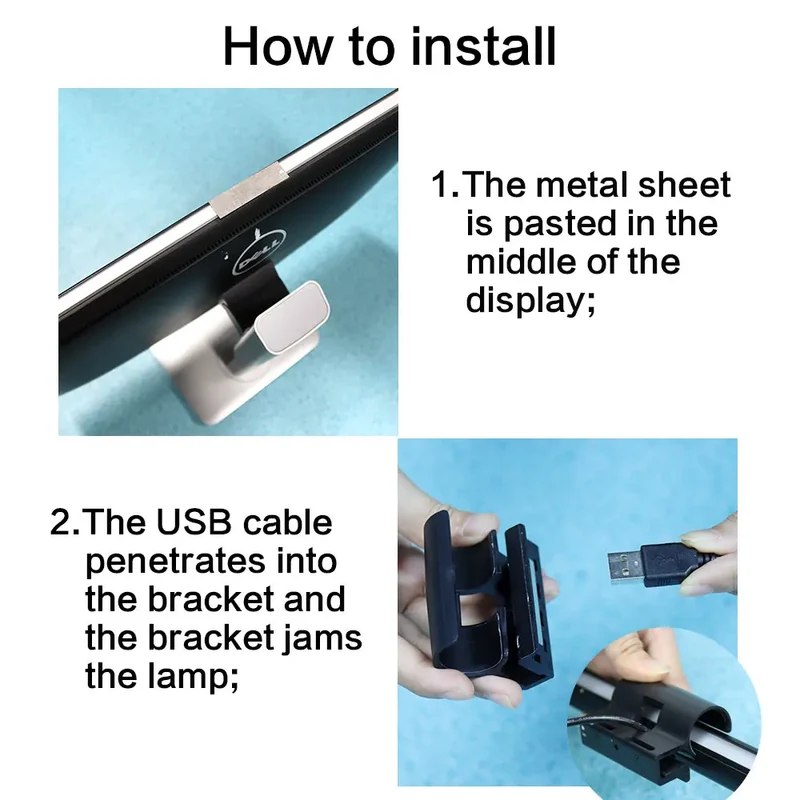 How to install

1.The metal sheet is pasted in the middle of the display;

2.The USB cable penetrates into the bracket and the bracket jams the lamp;